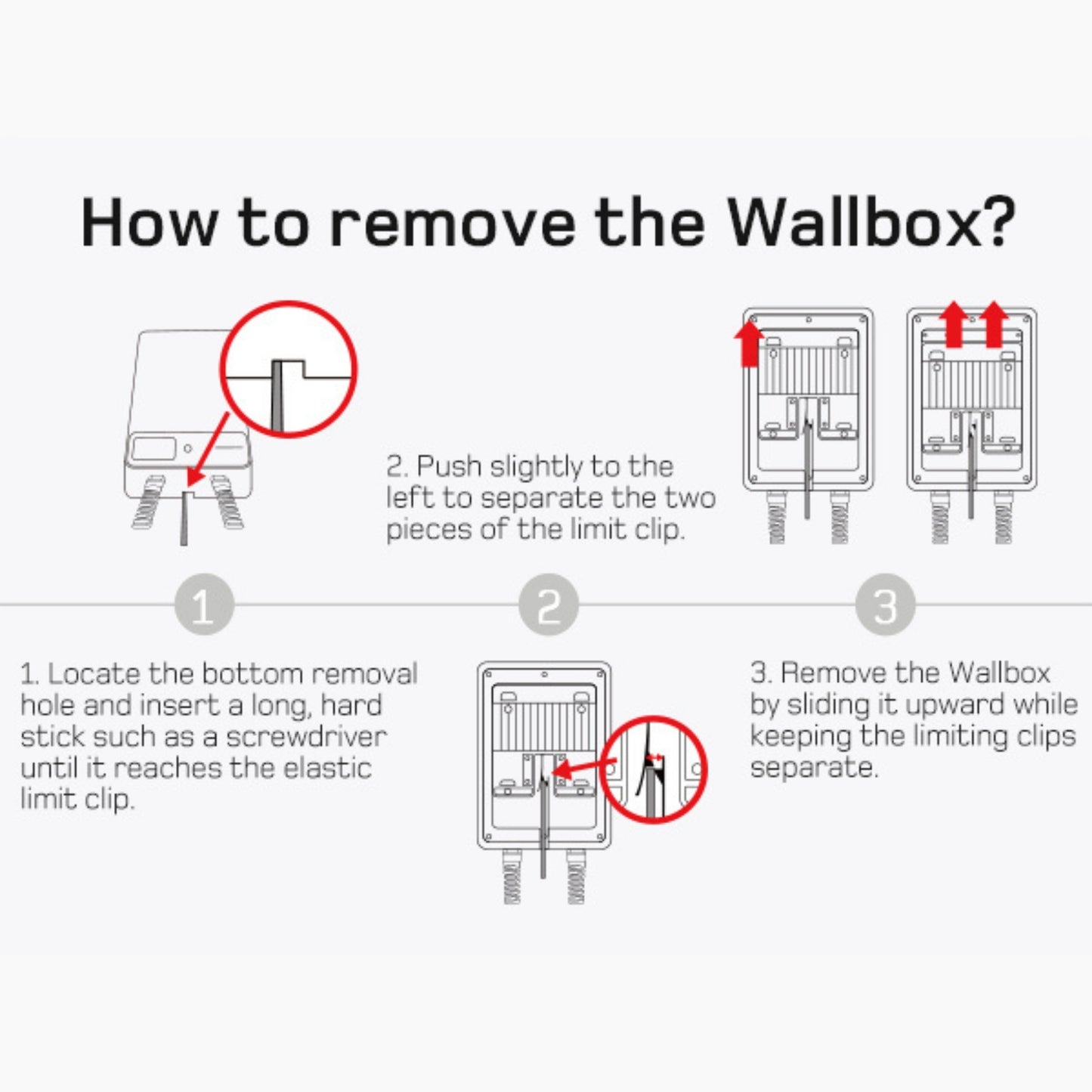 How to remove the Wallbox?

2. Push slightly to the left to separate the two pieces of the limit clip.

1

2

3

1. Locate the bottom removal hole and insert a long, hard stick such as a screwdriver until it reaches the elastic limit clip.

3. Remove the Wallbox by sliding it upward while keeping the limiting clips separate.