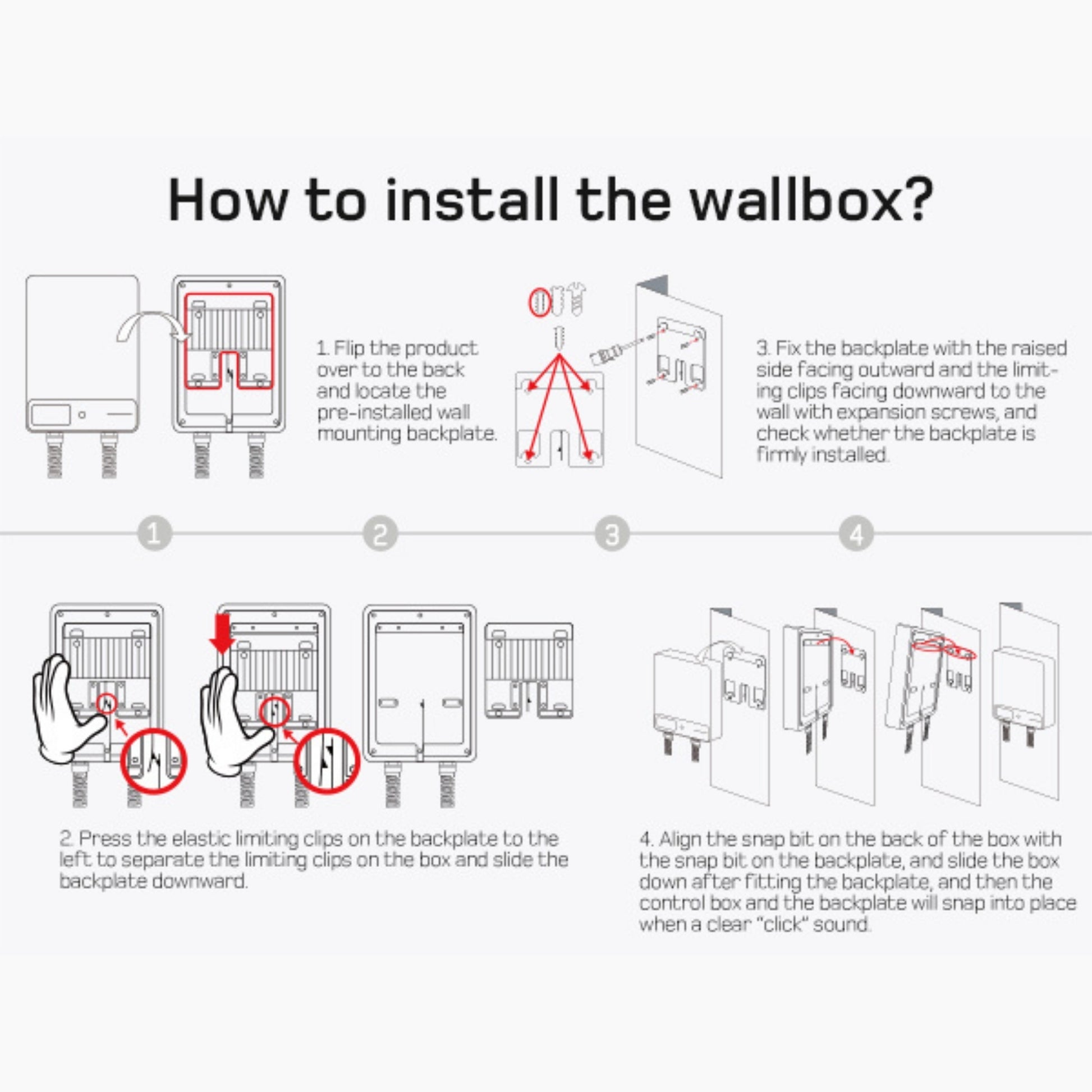 How to install the wallbox?

1. Flip the product over to the back and locate the pre-installed wall mounting backplate.

3. Fix the backplate with the raised side facing outward and the limiting clips facing downward to the wall with expansion screws, and check whether the backplate is firmly installed.

1

2

3

4

2. Press the elastic limiting clips on the backplate to the left to separate the limiting clips on the box and slide the backplate downward.

4. Align the snap bit on the back of the box with the snap bit on the backplate, and slide the box down after fitting the backplate, and then the control box and the backplate will snap into place when a clear "click" sound.